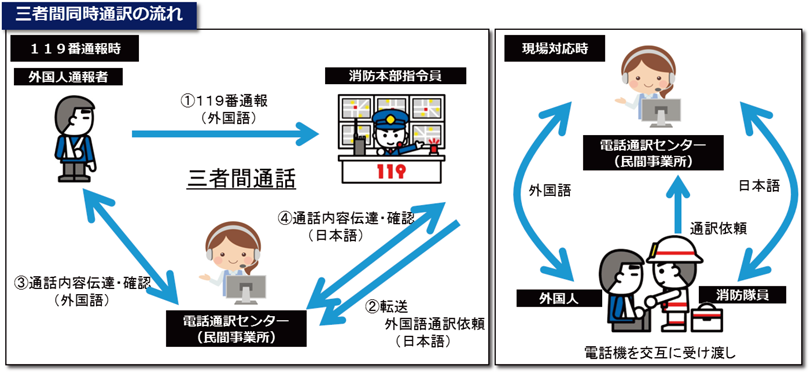 三者間同時通訳の流れ

１１９番通報時

外国人通報者

消防本部指令員

①119番通報
（外国語）

119

三者間通話

④通話内容伝達・確認
（日本語）

③通話内容伝達・確認
（外国語）

②転送
外国語通訳依頼
（日本語）

電話通訳センター
（民間事業所）

現場対応時

電話通訳センター
（民間事業所）

外国語

日本語

通訳依頼

外国人

消防隊員

電話機を交互に受け渡し