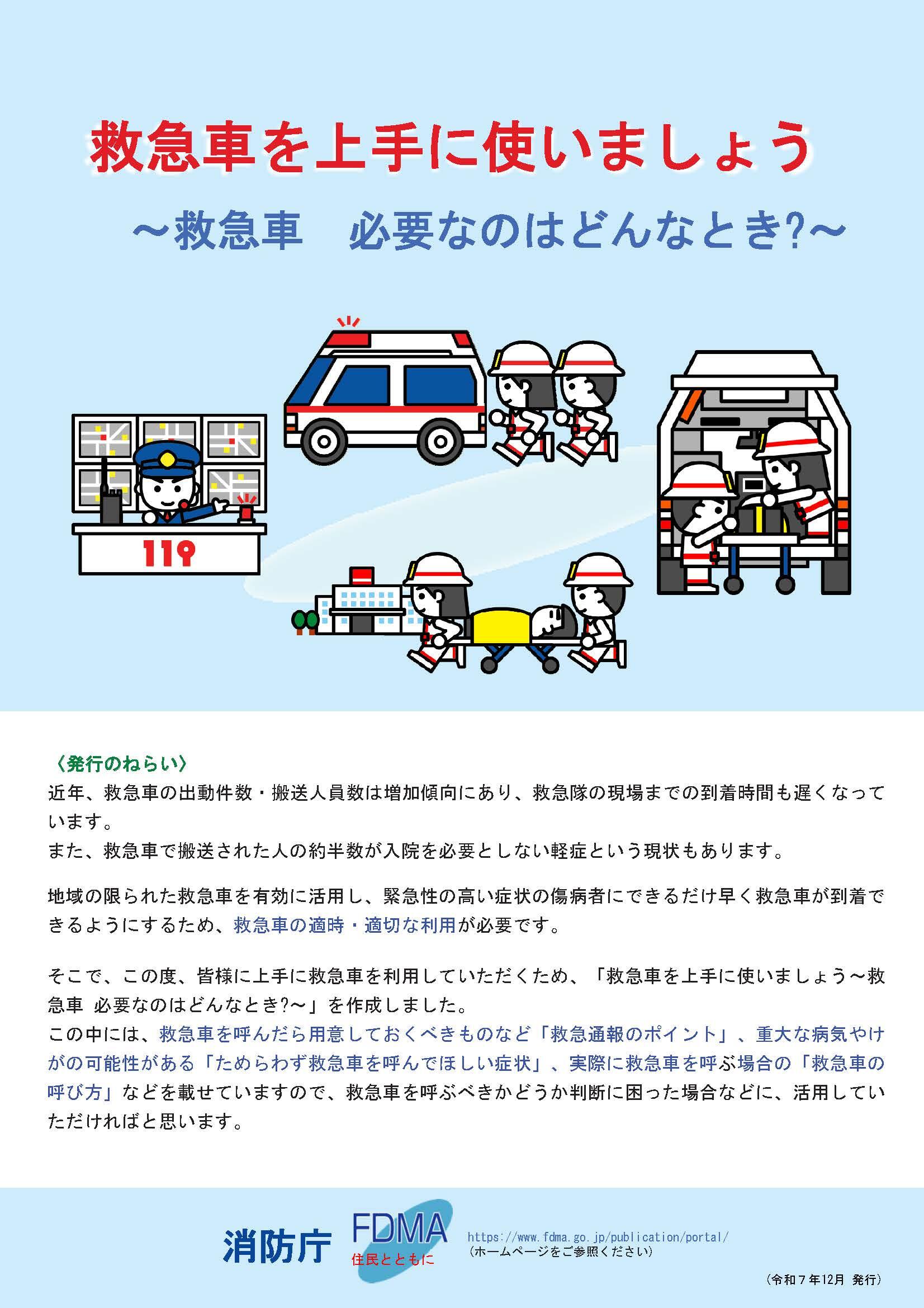 救急車を上手に使いましょう

～救急車　必要なのはどんなとき?～

119

〈発行のねらい〉
近年、救急車の出動件数・搬送人員数は増加傾向にあり、救急隊の現場までの到着時間も遅くなっています。
また、救急車で搬送された人の約半数が入院を必要としない軽症という現状もあります。

地域の限られた救急車を有効に活用し、緊急性の高い症状の傷病者にできるだけ早く救急車が到着できるようにするため、救急車の適時・適切な利用が必要です。

そこで、この度、皆様に上手に救急車を利用していただくため、「救急車を上手に使いましょう～救急車 必要なのはどんなとき?～」を作成しました。
この中には、救急車を呼んだら用意しておくべきものなど「救急通報のポイント」、重大な病気やけがの可能性がある「ためらわず救急車を呼んでほしい症状」、実際に救急車を呼ぶ場合の「救急車の呼び方」などを載せていますので、救急車を呼ぶべきかどうか判断に困った場合などに、活用していただければと思います。

消防庁　FDMA 住民とともに
https://www.fdma.go.jp/publication/portal/
（ホームページをご参照ください）

（令和７年12月 発行）